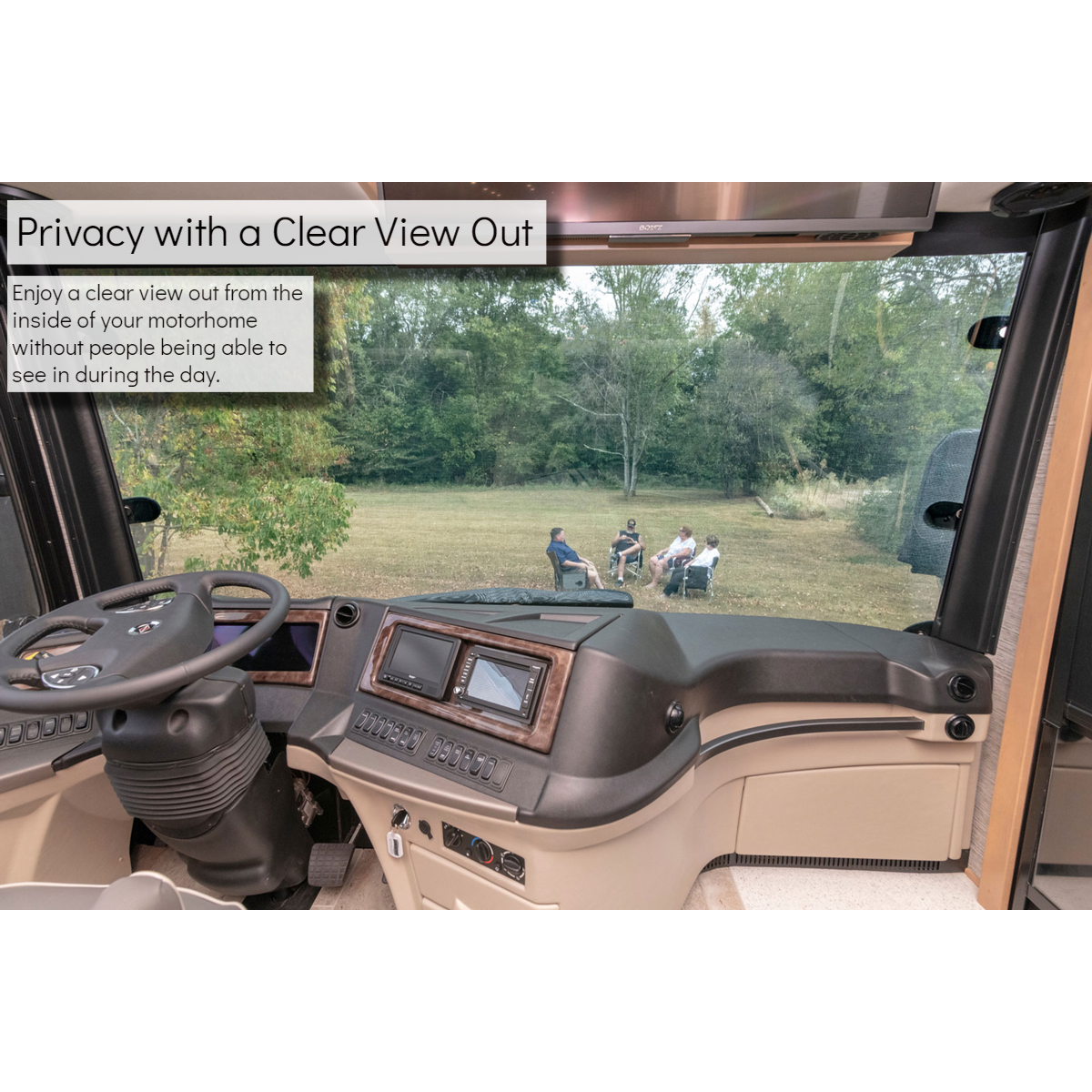 Privacy with a Clear View Out

Enjoy a clear view out from the inside of your motorhome without people being able to see in during the day.

SONY