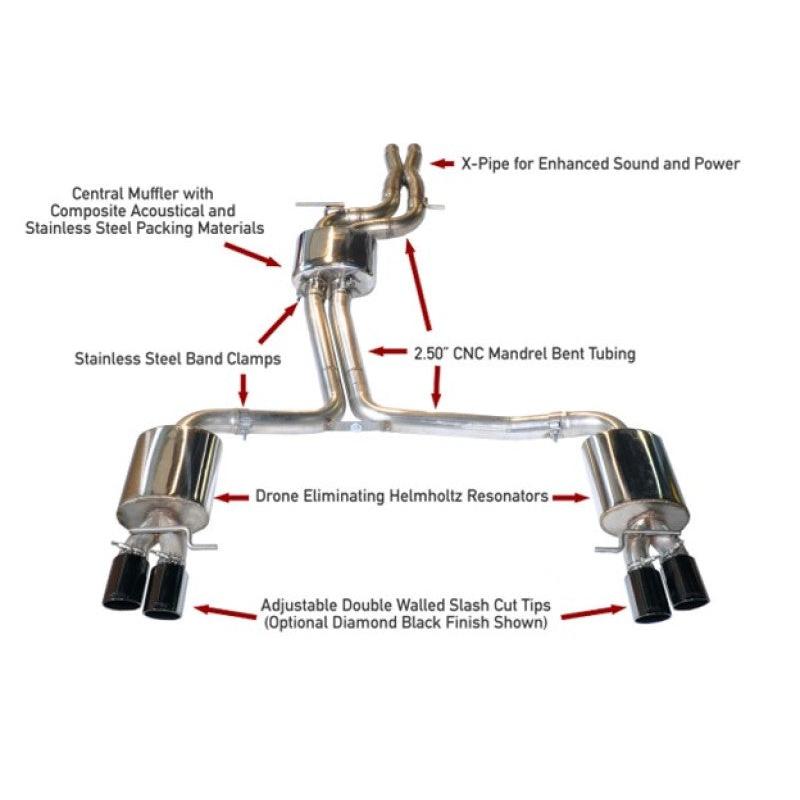 X-Pipe for Enhanced Sound and Power

Central Muffler with Composite Acoustical and Stainless Steel Packing Materials

Stainless Steel Band Clamps

2.50" CNC Mandrel Bent Tubing

Drone Eliminating Helmholtz Resonators

Adjustable Double Walled Slash Cut Tips (Optional Diamond Black Finish Shown)