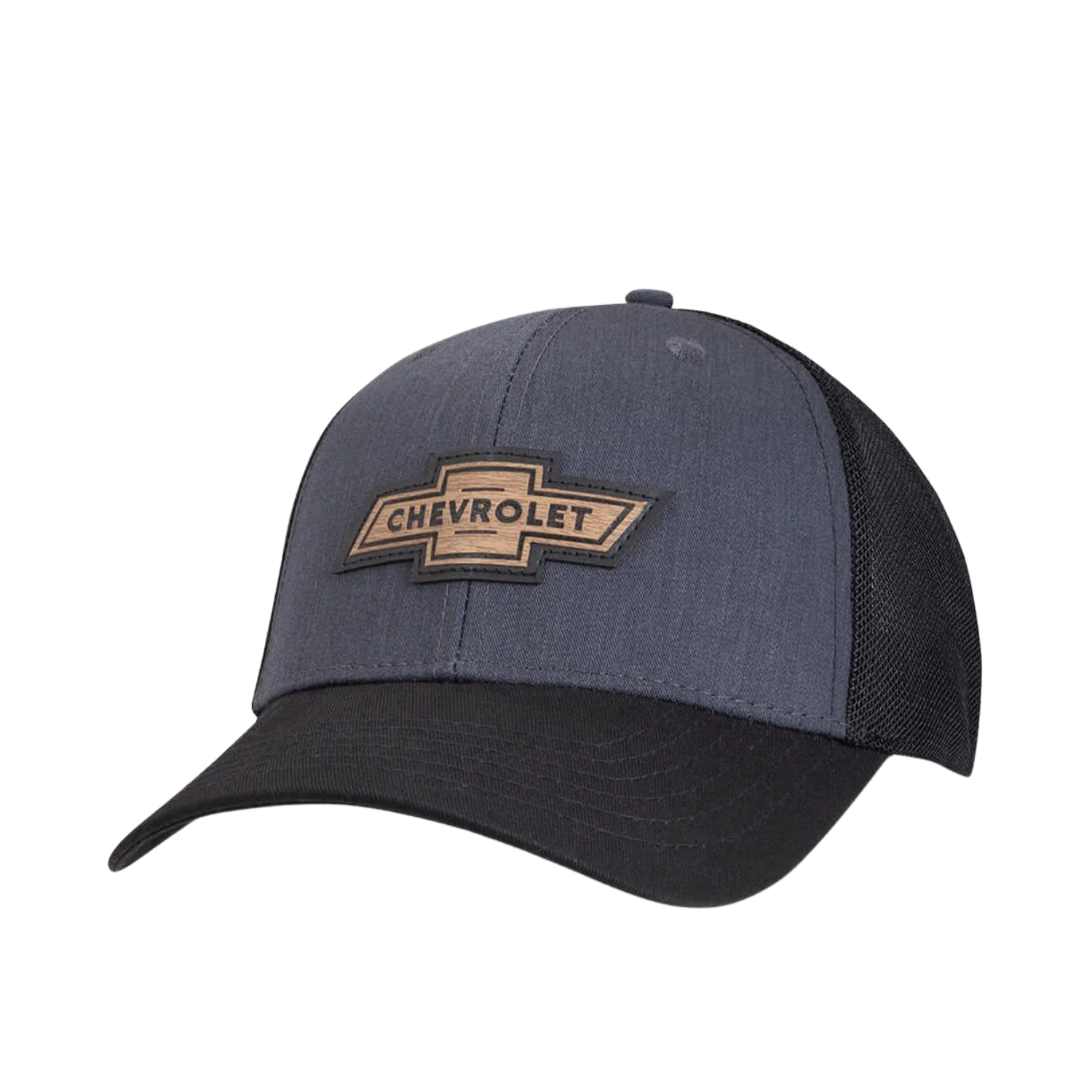 CHEVROLET