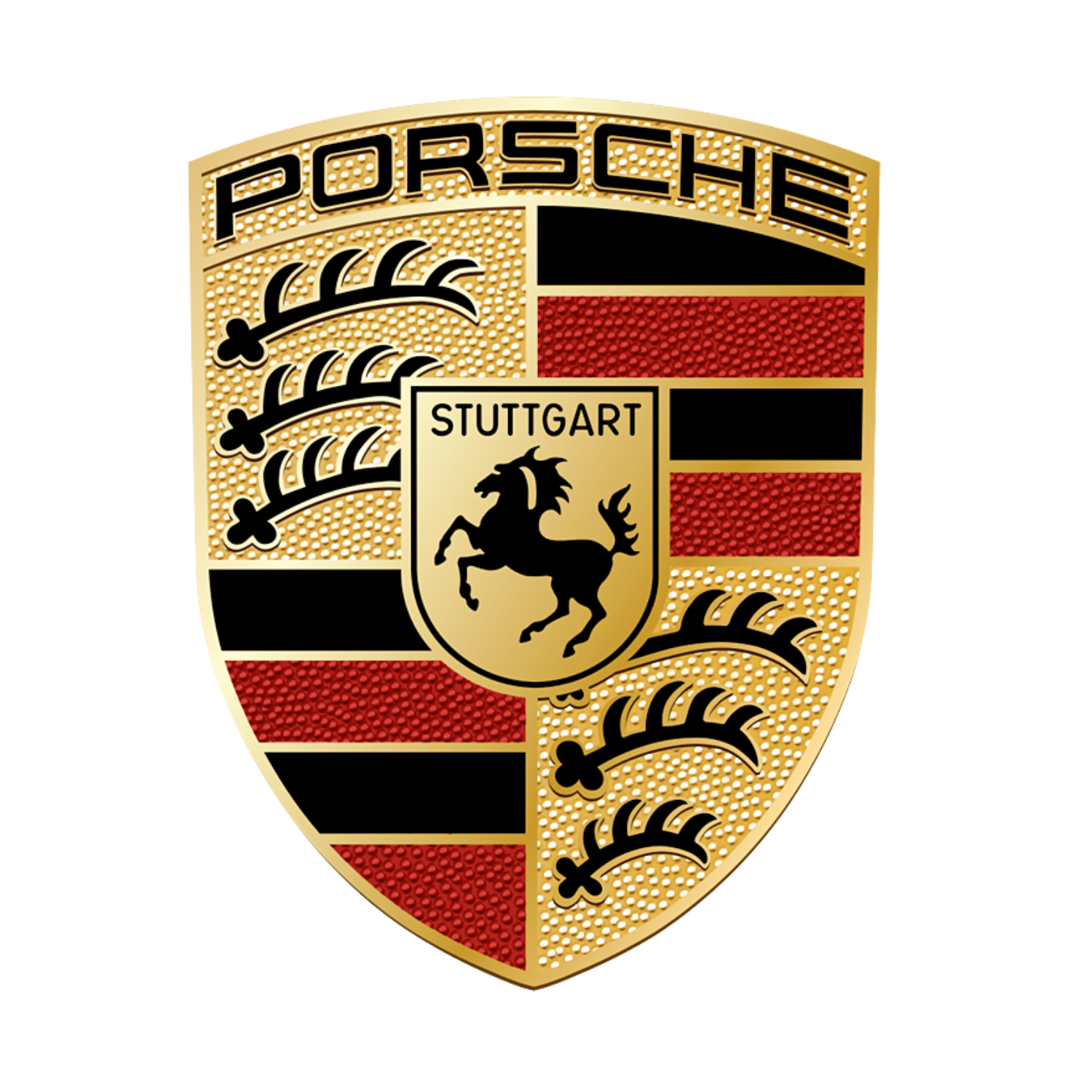 PORSCHE

STUTTGART