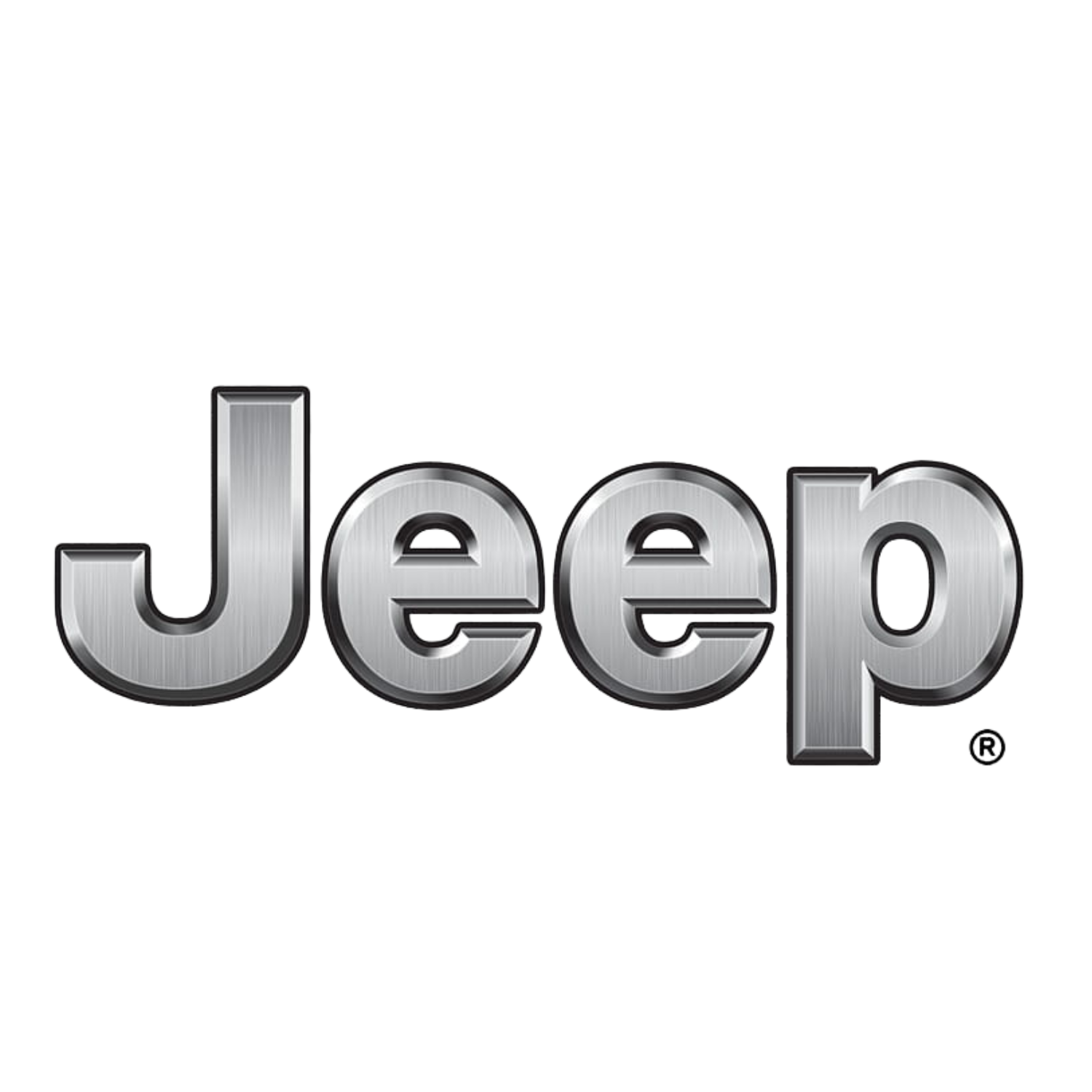 Jeep®