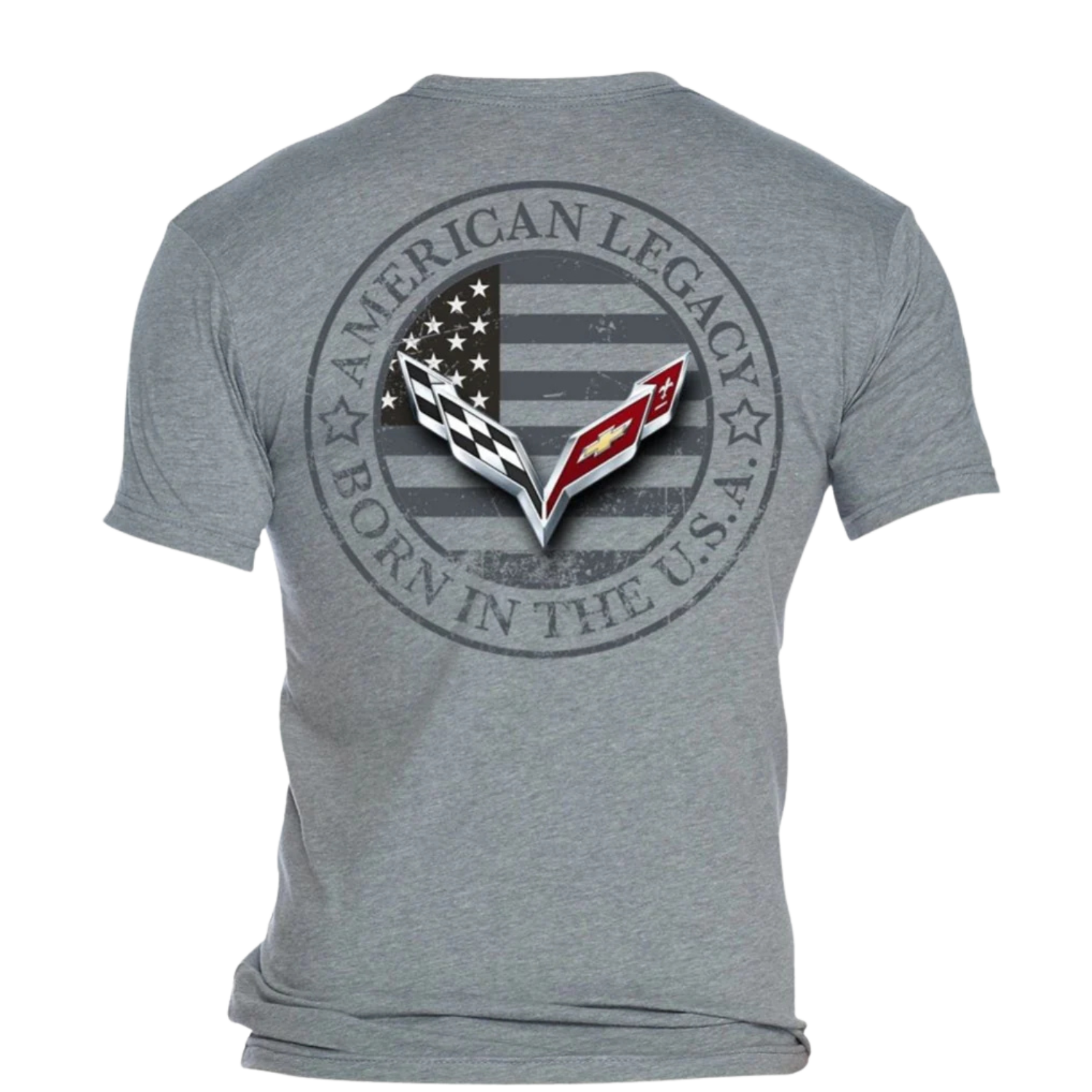 AMERICAN LEGACY
BORN IN THE U.S.A.