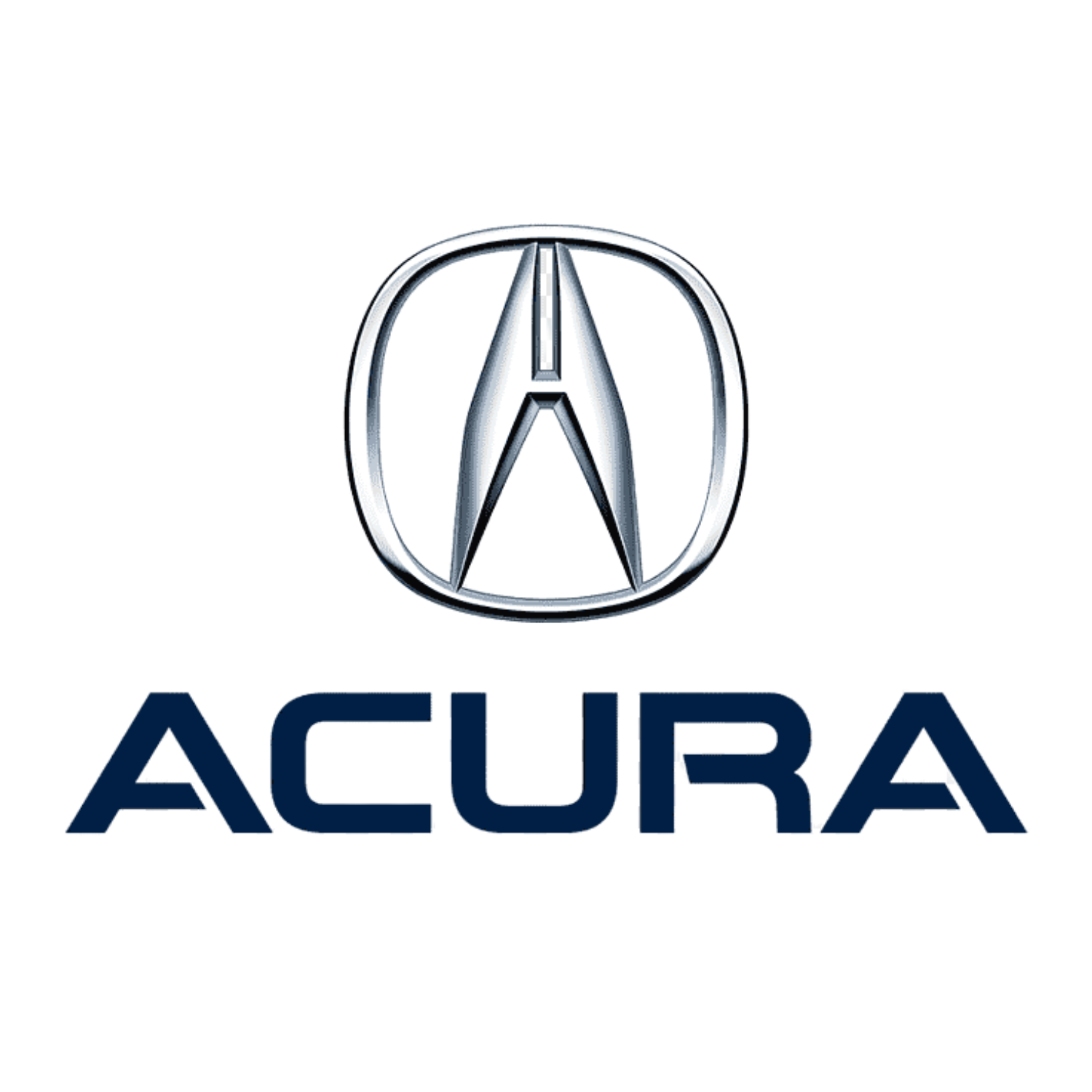 ACURA