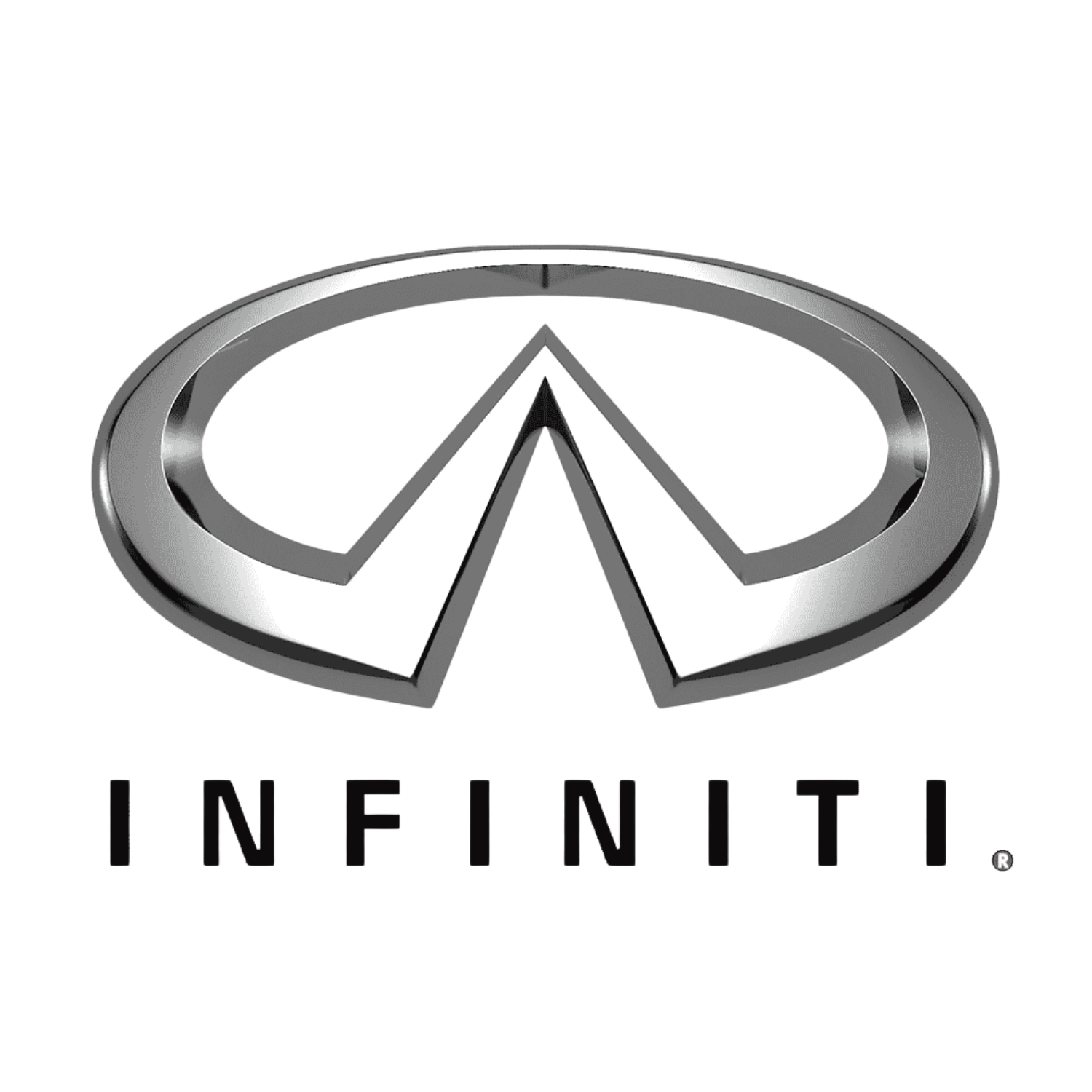 INFINITI®