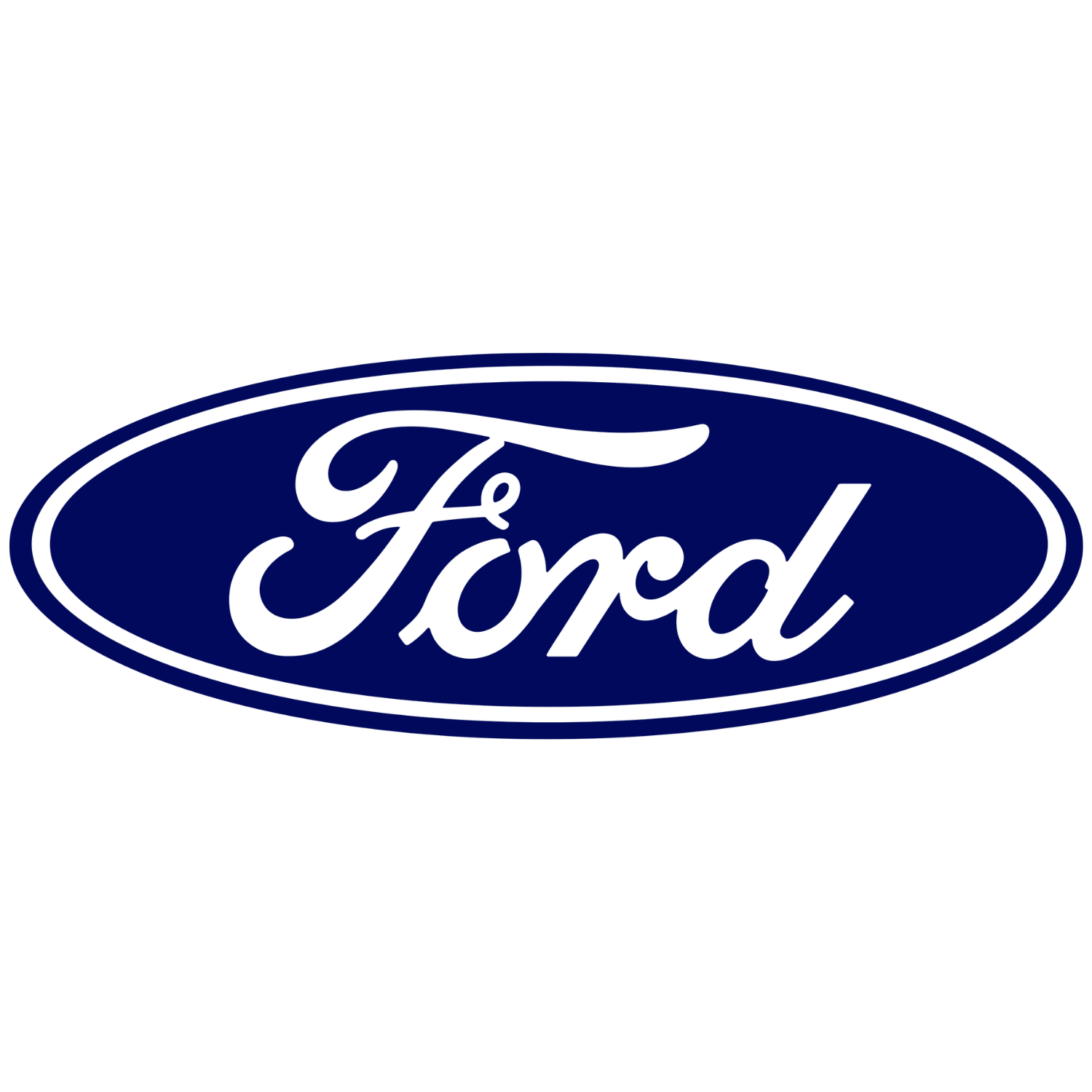 Ford