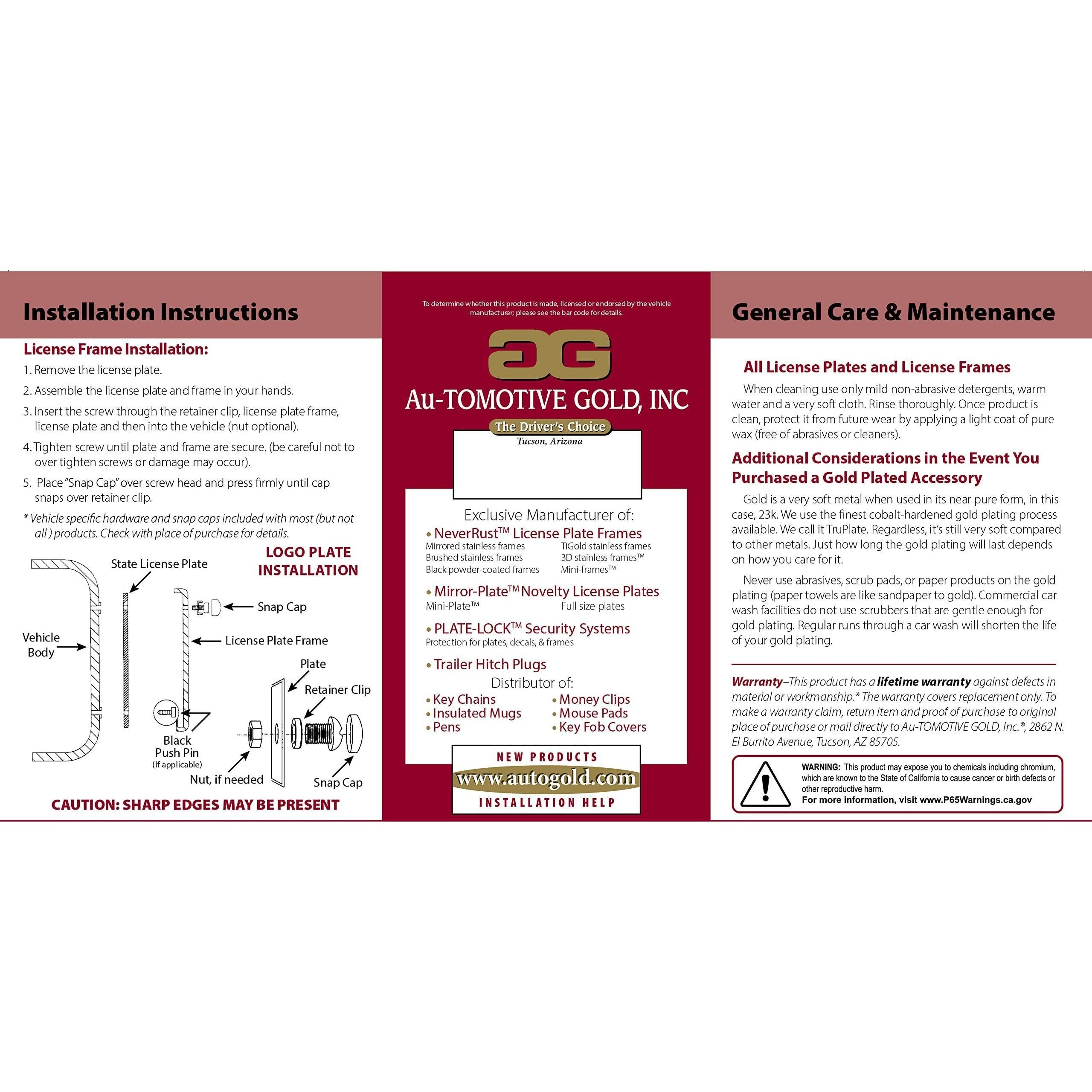 Installation Instructions

License Frame Installation:

1. Remove the license plate.

2. Assemble the license plate and frame in your hands.

3. Insert the screw through the retainer clip, license plate frame, license plate and then into the vehicle (nut optional).

4. Tighten screw until plate and frame are secure. (be careful not to over tighten screws or damage may occur).

5. Place "Snap Cap" over screw head and press firmly until cap snaps over retainer clip.

* Vehicle specific hardware and snap caps included with most (but not all ) products. Check with place of purchase for details.

LOGO PLATE INSTALLATION

State License Plate

Snap Cap

Vehicle Body

License Plate Frame

Plate

Retainer Clip

Black Push Pin (If applicable)

Nut, if needed

Snap Cap

CAUTION: SHARP EDGES MAY BE PRESENT

To determine whether this product is made, licensed or endorsed by the vehicle manufacturer; please see the bar code for details.

AG

Au-TOMOTIVE GOLD, INC

The Driver's Choice

Tucson, Arizona

Exclusive Manufacturer of:

• NeverRust™ License Plate Frames

Mirrored stainless frames
Brushed stainless frames
Black powder-coated frames

TiGold stainless frames
3D stainless frames™
Mini-frames™

• Mirror-Plate™ Novelty License Plates

Mini-Plate™
Full size plates

• PLATE-LOCK™ Security Systems

Protection for plates, decals, & frames

• Trailer Hitch Plugs

Distributor of:

• Key Chains
• Insulated Mugs
• Pens

• Money Clips
• Mouse Pads
• Key Fob Covers

NEW PRODUCTS

www.autogold.com

INSTALLATION HELP

General Care & Maintenance

All License Plates and License Frames

When cleaning use only mild non-abrasive detergents, warm water and a very soft cloth. Rinse thoroughly. Once product is clean, protect it from future wear by applying a light coat of pure wax (free of abrasives or cleaners).

Additional Considerations in the Event You Purchased a Gold Plated Accessory

Gold is a very soft metal when used in its near pure form, in this case, 23k. We use the finest cobalt-hardened gold plating process available. We call it TruPlate. Regardless, it's still very soft compared to other metals. Just how long the gold plating will last depends on how you care for it.

Never use abrasives, scrub pads, or paper products on the gold plating (paper towels are like sandpaper to gold). Commercial car wash facilities do not use scrubbers that are gentle enough for gold plating. Regular runs through a car wash will shorten the life of your gold plating.

Warranty–This product has a lifetime warranty against defects in material or workmanship.* The warranty covers replacement only. To make a warranty claim, return item and proof of purchase to original place of purchase or mail directly to Au-TOMOTIVE GOLD, Inc.®, 2862 N. El Burrito Avenue, Tucson, AZ 85705.

WARNING: This product may expose you to chemicals including chromium, which are known to the State of California to cause cancer or birth defects or other reproductive harm.
For more information, visit www.P65Warnings.ca.gov